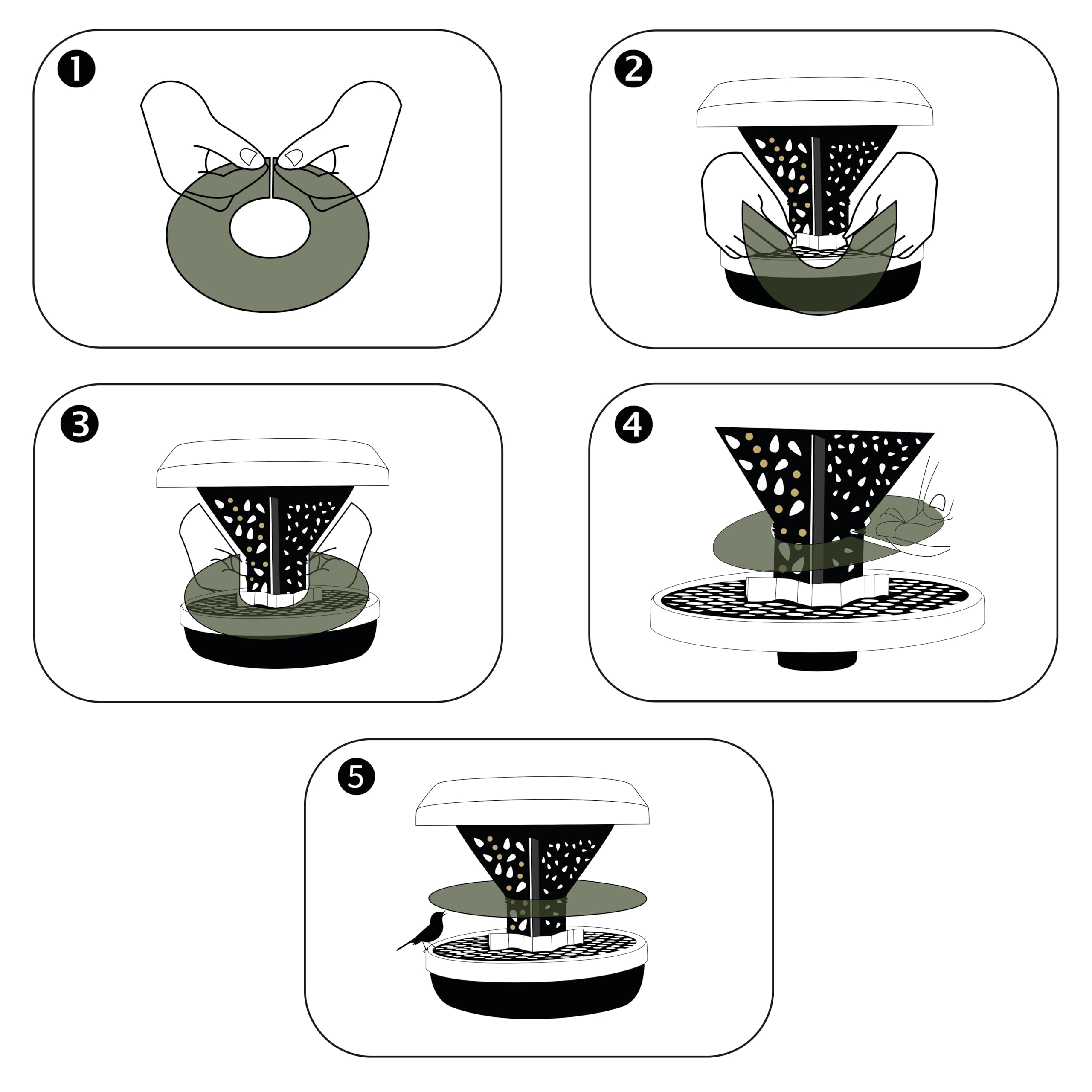 1

2

3

4

5