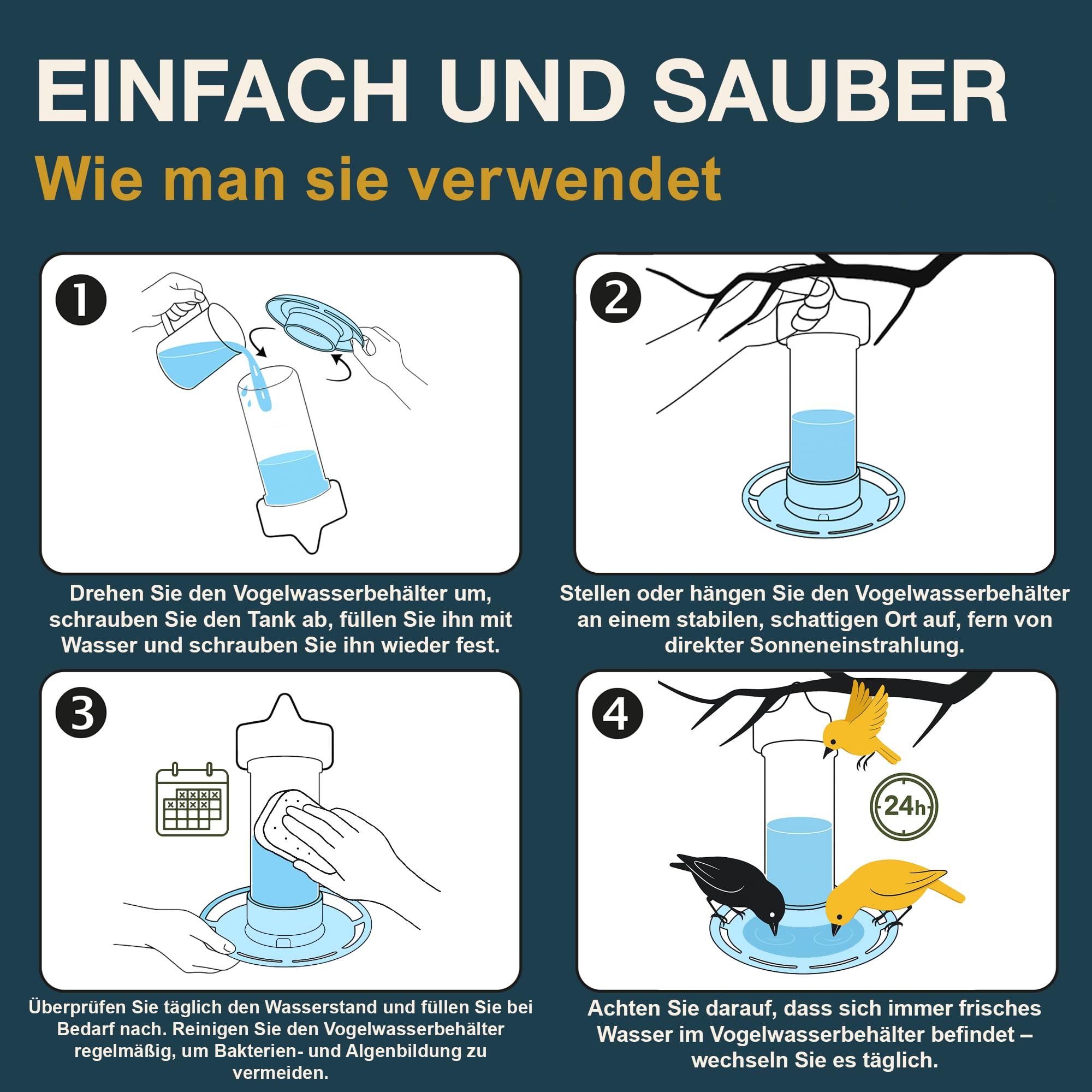 EINFACH UND SAUBER
Wie man sie verwendet

1

Drehen Sie den Vogelwasserbehälter um, schrauben Sie den Tank ab, füllen Sie ihn mit Wasser und schrauben Sie ihn wieder fest.

2

Stellen oder hängen Sie den Vogelwasserbehälter an einem stabilen, schattigen Ort auf, fern von direkter Sonneneinstrahlung.

3

Überprüfen Sie täglich den Wasserstand und füllen Sie bei Bedarf nach. Reinigen Sie den Vogelwasserbehälter regelmäßig, um Bakterien- und Algenbildung zu vermeiden.

4

24h

Achten Sie darauf, dass sich immer frisches Wasser im Vogelwasserbehälter befindet – wechseln Sie es täglich.